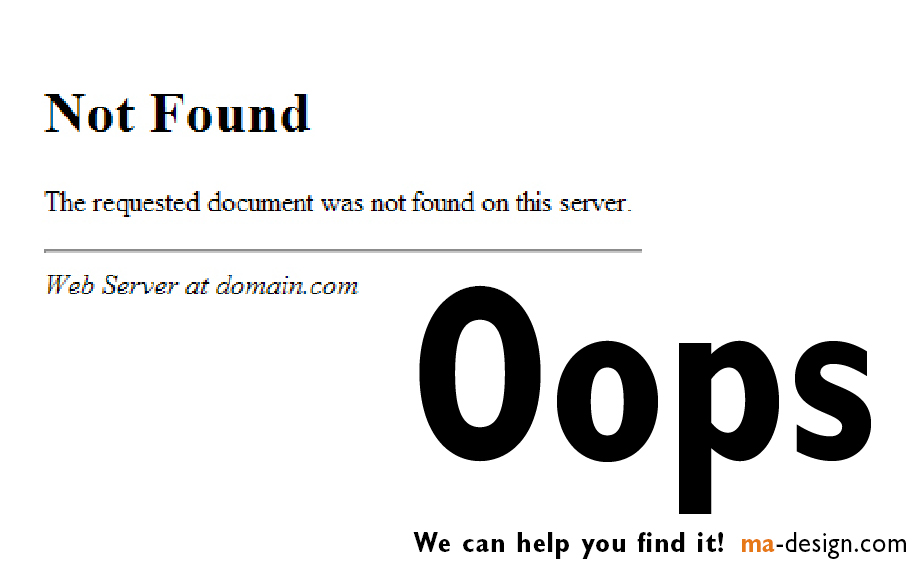 Not Found

The requested document was not found on this server.

Web Server at domain.com

Oops

We can help you find it! ma-design.com